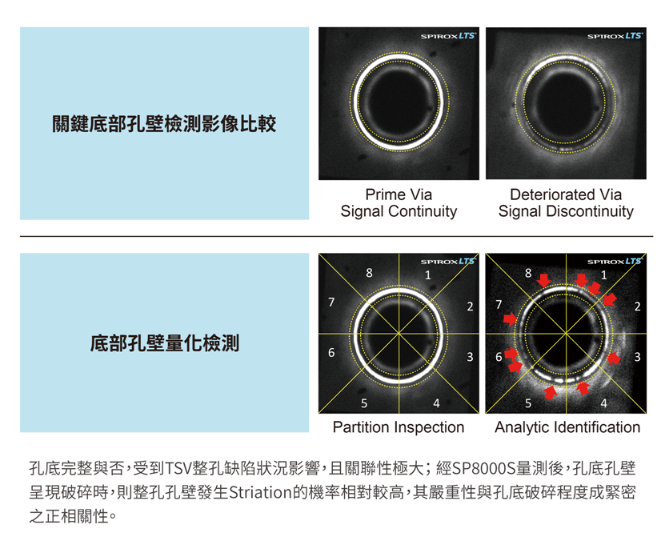 關鍵底部孔壁檢測影像比較

SPIROX LTS

SPIROX LTS

Prime Via
Signal Continuity

Deteriorated Via
Signal Discontinuity

底部孔壁量化檢測

SPIROX LTS

8 1 7 2 6 3 5 4

SPIROX LTS

8 1 7 2 6 3 5 4

Partition Inspection

Analytic Identification

孔底完整與否,受到TSV整孔缺陷狀況影響,且關聯性極大;經SP8000S量測後,孔底孔壁呈現破碎時,則整孔孔壁發生Striation的機率相對較高,其嚴重性與孔底破碎程度成緊密之正相關性。